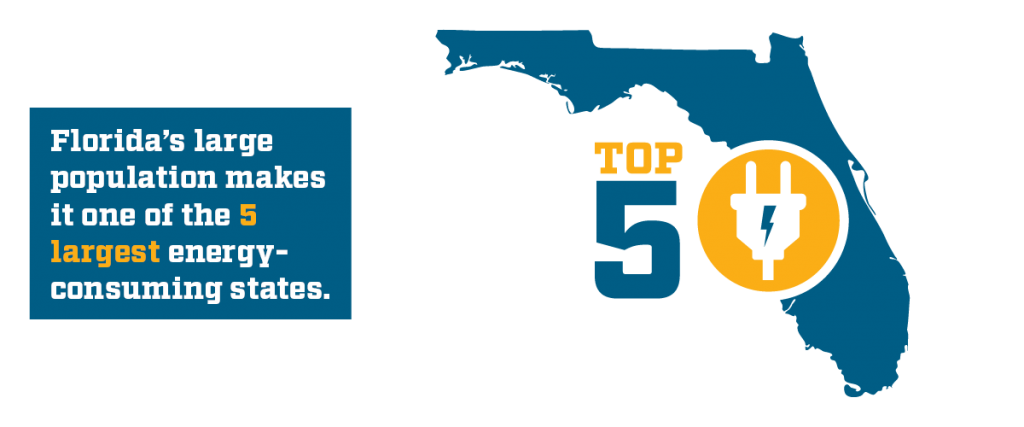 Florida's large population makes it one of the 5 largest energy-consuming states.

TOP 5