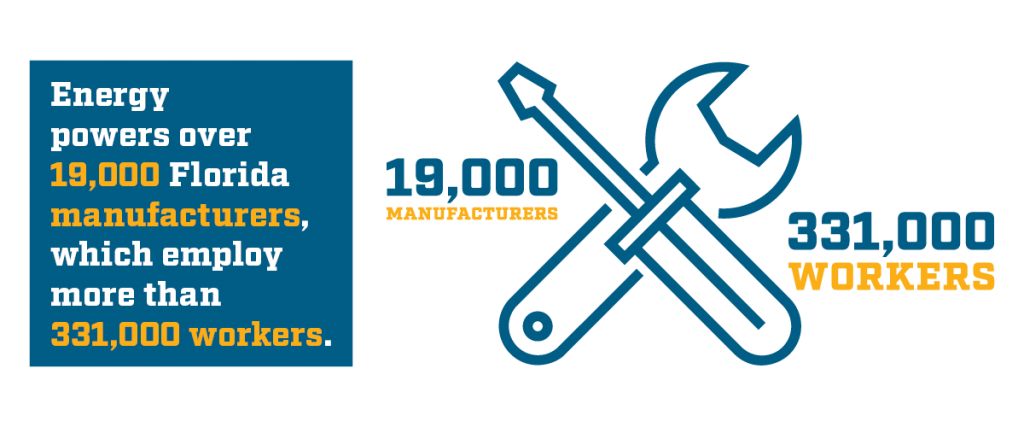 Energy powers over 19,000 Florida manufacturers, which employ more than 331,000 workers.

19,000
MANUFACTURERS

331,000
WORKERS